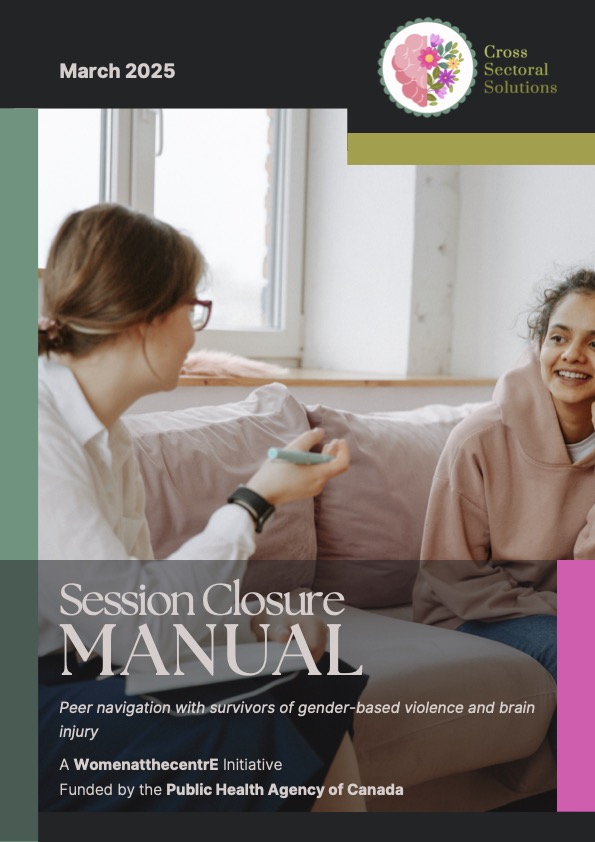 March 2025

Cross Sectoral Solutions

Session Closure MANUAL

Peer navigation with survivors of gender-based violence and brain injury

A WomenatthecentrE Initiative
Funded by the Public Health Agency of Canada